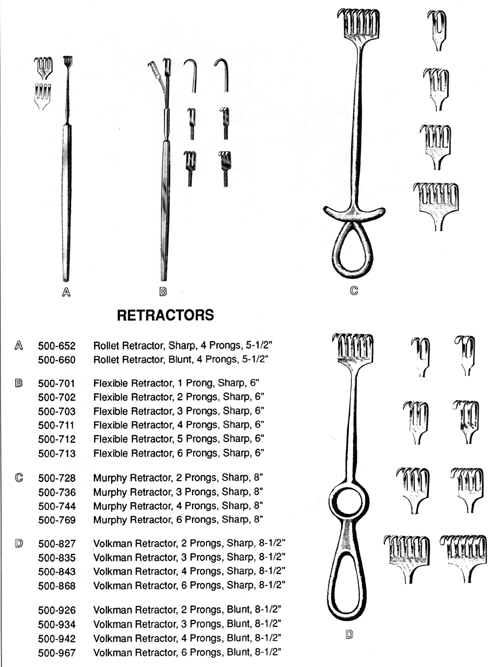 A

B

C

RETRACTORS

A 500-652 Rollet Retractor, Sharp, 4 Prongs, 5-1/2"
500-660 Rollet Retractor, Blunt, 4 Prongs, 5-1/2"

B 500-701 Flexible Retractor, 1 Prong, Sharp, 6"
500-702 Flexible Retractor, 2 Prongs, Sharp, 6"
500-703 Flexible Retractor, 3 Prongs, Sharp, 6"
500-711 Flexible Retractor, 4 Prongs, Sharp, 6"
500-712 Flexible Retractor, 5 Prongs, Sharp, 6"
500-713 Flexible Retractor, 6 Prongs, Sharp, 6"

C 500-728 Murphy Retractor, 2 Prongs, Sharp, 8"
500-736 Murphy Retractor, 3 Prongs, Sharp, 8"
500-744 Murphy Retractor, 4 Prongs, Sharp, 8"
500-769 Murphy Retractor, 6 Prongs, Sharp, 8"

D 500-827 Volkman Retractor, 2 Prongs, Sharp, 8-1/2"
500-835 Volkman Retractor, 3 Prongs, Sharp, 8-1/2"
500-843 Volkman Retractor, 4 Prongs, Sharp, 8-1/2"
500-868 Volkman Retractor, 6 Prongs, Sharp, 8-1/2"

500-926 Volkman Retractor, 2 Prongs, Blunt, 8-1/2"
500-934 Volkman Retractor, 3 Prongs, Blunt, 8-1/2"
500-942 Volkman Retractor, 4 Prongs, Blunt, 8-1/2"
500-967 Volkman Retractor, 6 Prongs, Blunt, 8-1/2"

D