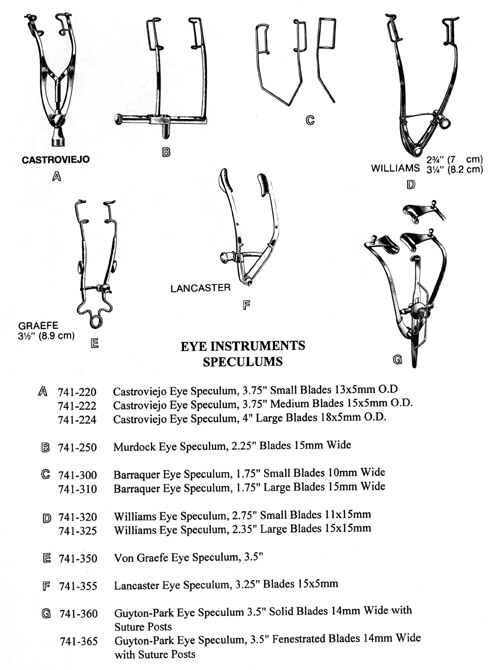 CASTROVIEJO
A

B

C

WILLIAMS 2¾" (7 cm)
3¼" (8.2 cm)
D

GRAEFE
3½" (8.9 cm)
E

LANCASTER
F

G

EYE INSTRUMENTS
SPECULUMS

A 741-220 Castroviejo Eye Speculum, 3.75" Small Blades 13x5mm O.D
741-222 Castroviejo Eye Speculum, 3.75" Medium Blades 15x5mm O.D.
741-224 Castroviejo Eye Speculum, 4" Large Blades 18x5mm O.D.

B 741-250 Murdock Eye Speculum, 2.25" Blades 15mm Wide

C 741-300 Barraquer Eye Speculum, 1.75" Small Blades 10mm Wide
741-310 Barraquer Eye Speculum, 1.75" Large Blades 15mm Wide

D 741-320 Williams Eye Speculum, 2.75" Small Blades 11x15mm
741-325 Williams Eye Speculum, 2.35" Large Blades 15x15mm

E 741-350 Von Graefe Eye Speculum, 3.5"

F 741-355 Lancaster Eye Speculum, 3.25" Blades 15x5mm

G 741-360 Guyton-Park Eye Speculum 3.5" Solid Blades 14mm Wide with Suture Posts
741-365 Guyton-Park Eye Speculum, 3.5" Fenestrated Blades 14mm Wide with Suture Posts